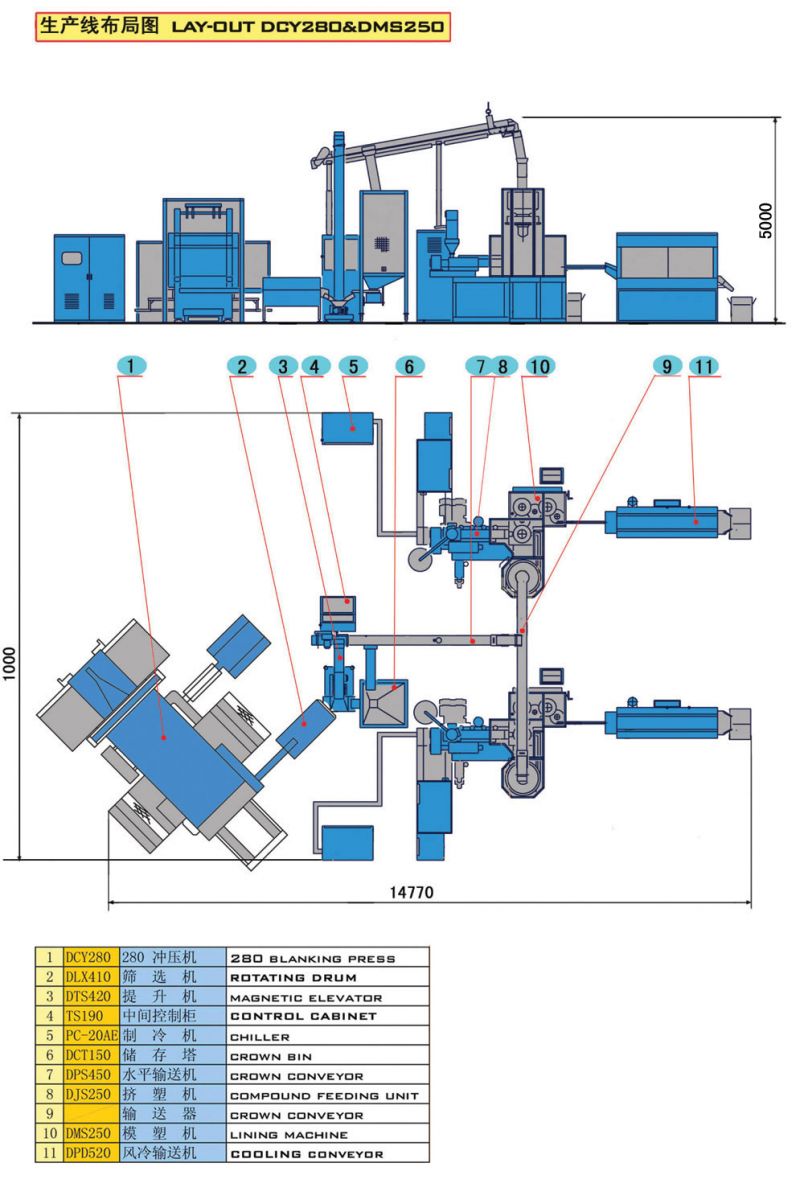 生产线布局图 LAY-OUT DCY280&DMS250

5000

1 2 3 4 5 6 7 8 10 9 11

1000

14770

| 1 | DCY280 | 280 冲压机 | 280 BLANKING PRESS |
|---|---|---|---|
| 2 | DLX410 | 筛 选 机 | ROTATING DRUM |
| 3 | DTS420 | 提 升 机 | MAGNETIC ELEVATOR |
| 4 | TS190 | 中间控制柜 | CONTROL CABINET |
| 5 | PC-20AE | 制 冷 机 | CHILLER |
| 6 | DCT150 | 储 存 塔 | CROWN BIN |
| 7 | DPS450 | 水平输送机 | CROWN CONVEYOR |
| 8 | DJS250 | 挤 塑 机 | COMPOUND FEEDING UNIT |
| 9 | | 输 送 器 | CROWN CONVEYOR |
| 10 | DMS250 | 模 塑 机 | LINING MACHINE |
| 11 | DPD520 | 风冷输送机 | COOLING CONVEYOR |