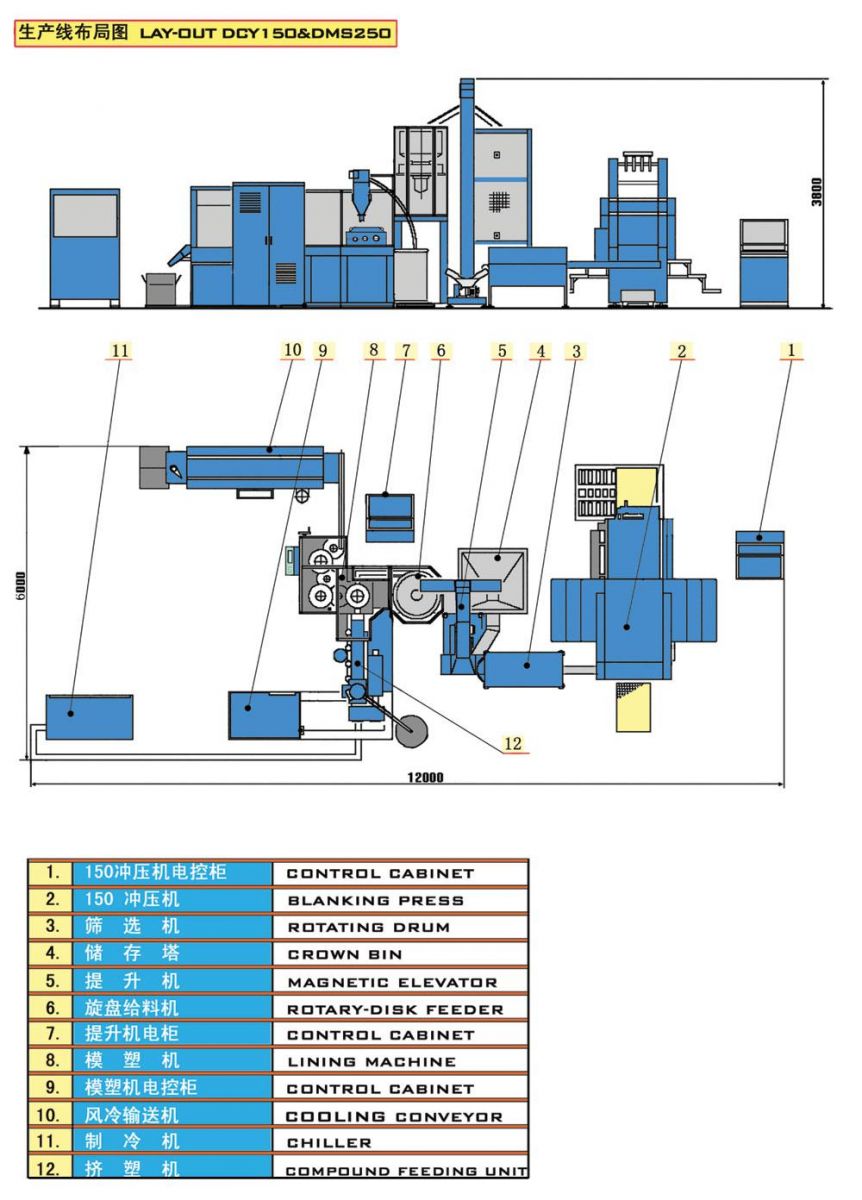 生产线布局图 LAY-OUT DCY150&DMS250

3800

11
10
9
8
7
6
5
4
3
2
1

6000

12

12000

| 1. | 150冲压机电控柜 | CONTROL CABINET |
|---|---|---|
| 2. | 150 冲压机 | BLANKING PRESS |
| 3. | 筛 选 机 | ROTATING DRUM |
| 4. | 储 存 塔 | CROWN BIN |
| 5. | 提 升 机 | MAGNETIC ELEVATOR |
| 6. | 旋盘给料机 | ROTARY-DISK FEEDER |
| 7. | 提升机电柜 | CONTROL CABINET |
| 8. | 模 塑 机 | LINING MACHINE |
| 9. | 模塑机电控柜 | CONTROL CABINET |
| 10. | 风冷输送机 | COOLING CONVEYOR |
| 11. | 制 冷 机 | CHILLER |
| 12. | 挤 塑 机 | COMPOUND FEEDING UNIT |